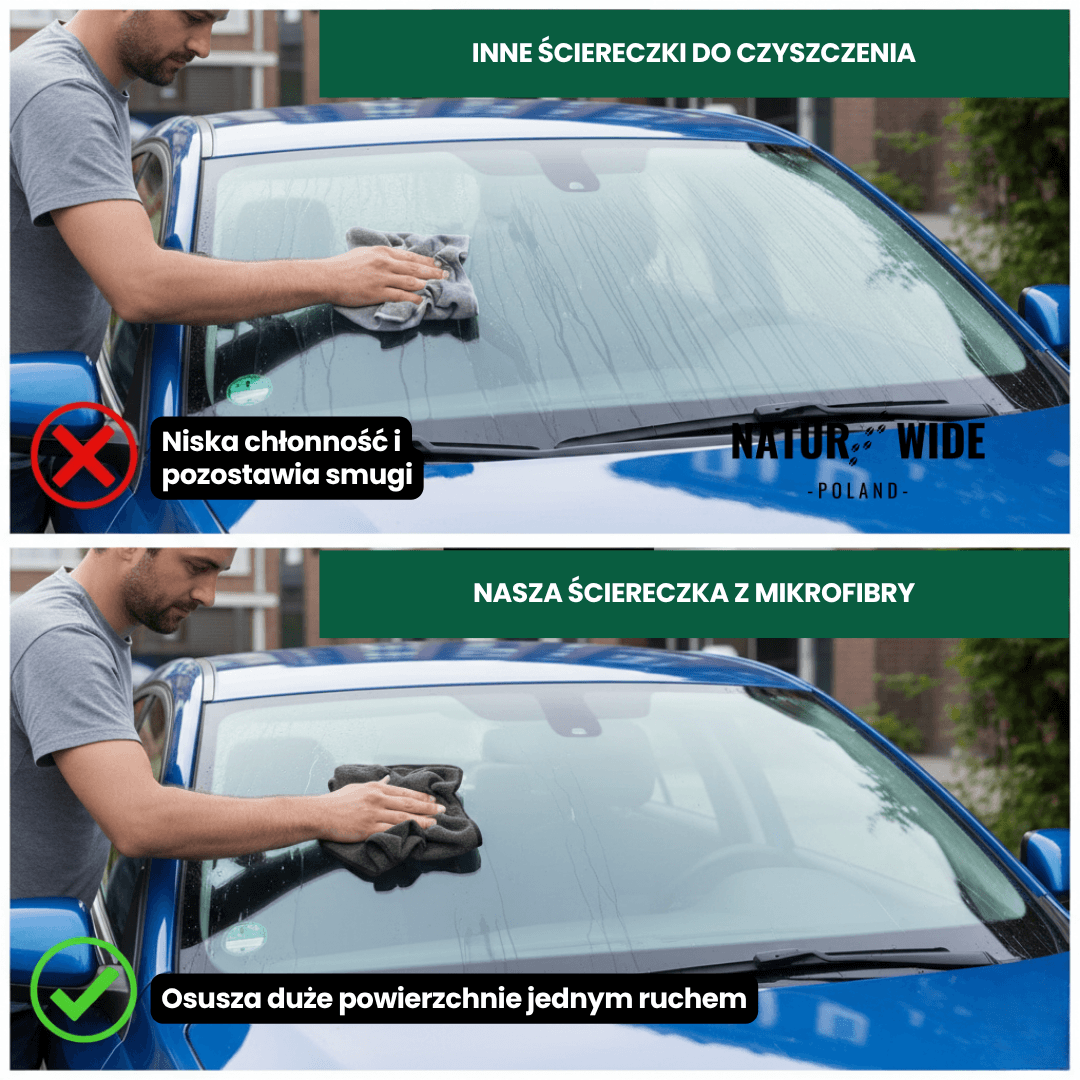 INNE ŚCIERECZKI DO CZYSZCZENIA

Niska chłonność i pozostawia smugi

NATUR WIDE
-POLAND-

NASZA ŚCIERECZKA Z MIKROFIBRY

Osusza duże powierzchnie jednym ruchem